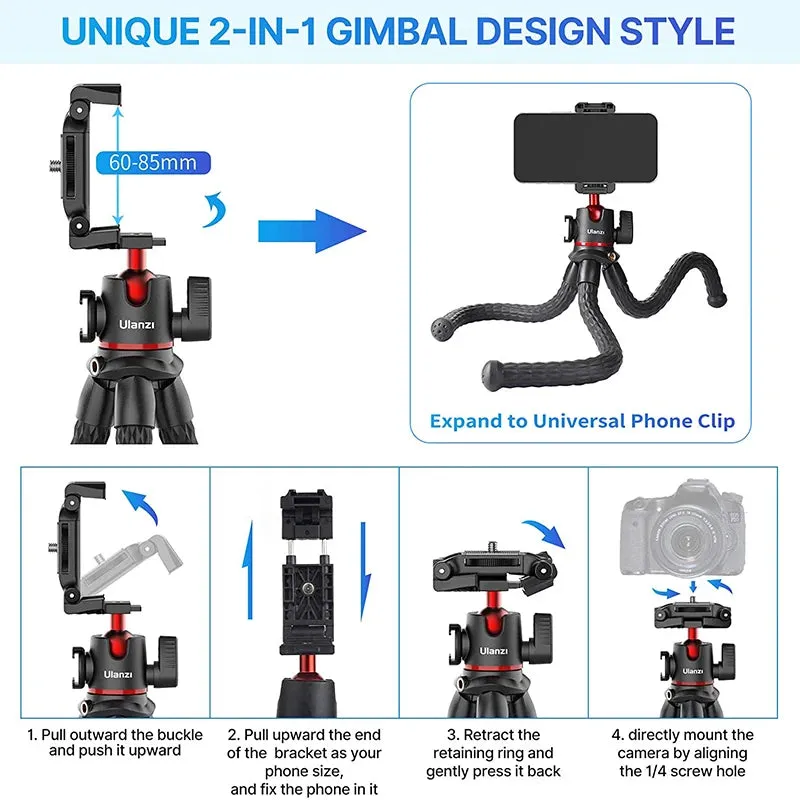 UNIQUE 2-IN-1 GIMBAL DESIGN STYLE

60-85mm

Ulanzi

Ulanzi

Expand to Universal Phone Clip

Ulanzi

Ulanzi

Ulanzi

1. Pull outward the buckle and push it upward

2. Pull upward the end of the bracket as your phone size, and fix the phone in it

3. Retract the retaining ring and gently press it back

4. directly mount the camera by aligning the 1/4 screw hole