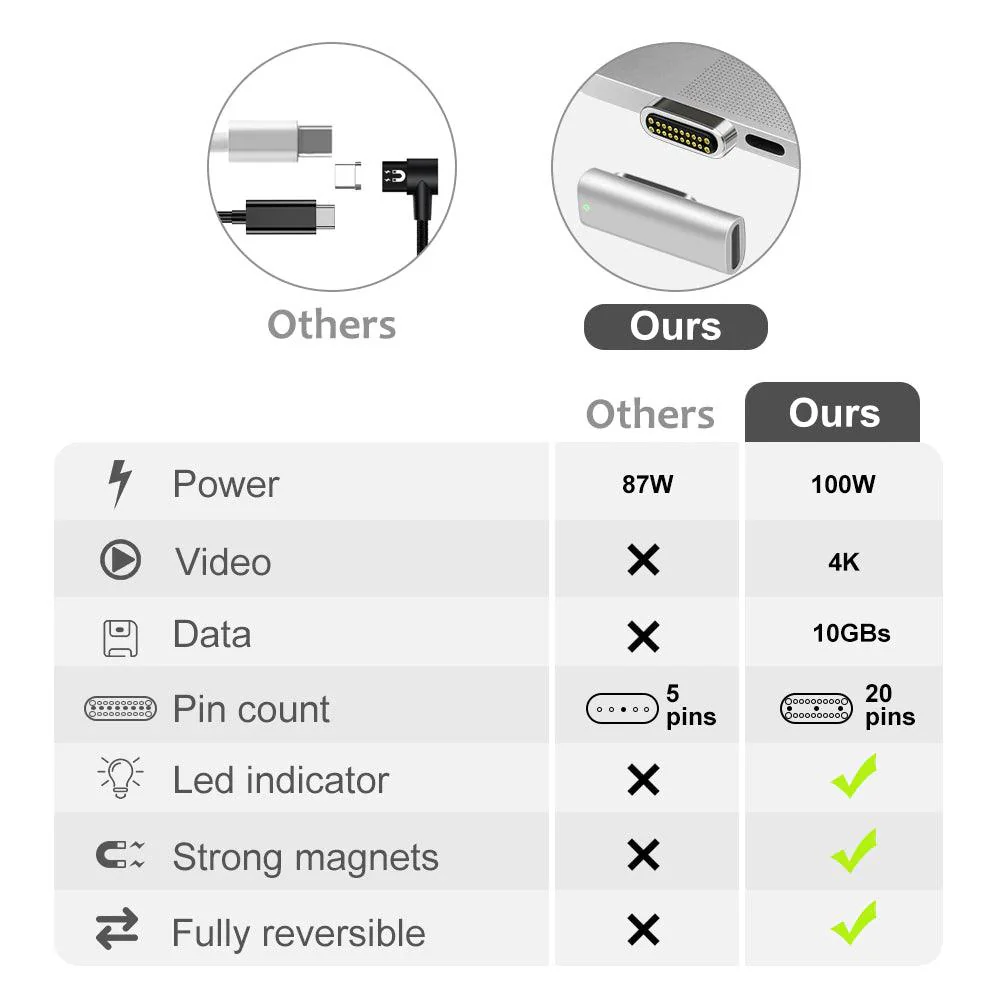 Others

Ours

| | Others | Ours |
|---|---|---|
| Power | 87W | 100W |
| Video | ✕ | 4K |
| Data | ✕ | 10GBs |
| Pin count | 5 pins | 20 pins |
| Led indicator | ✕ | ✓ |
| Strong magnets | ✕ | ✓ |
| Fully reversible | ✕ | ✓ |