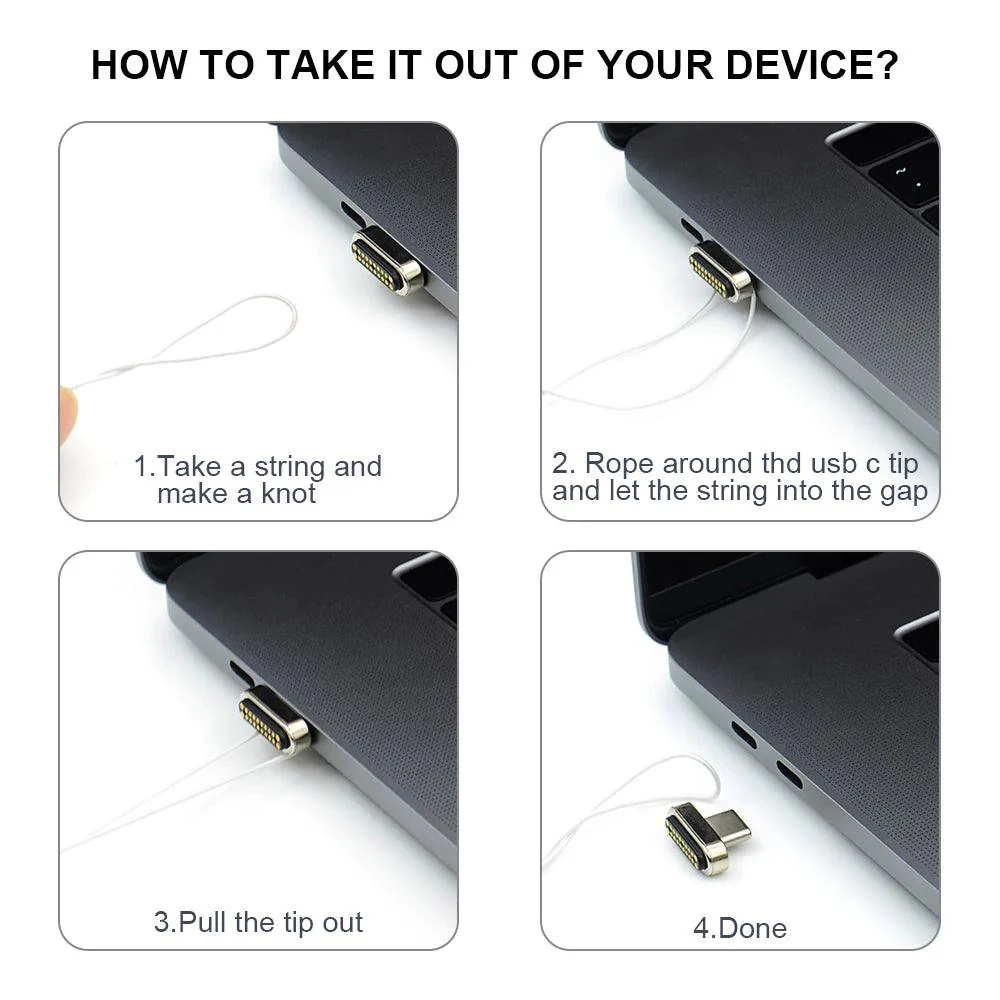 HOW TO TAKE IT OUT OF YOUR DEVICE?

1.Take a string and make a knot

2. Rope around thd usb c tip and let the string into the gap

3.Pull the tip out

4.Done